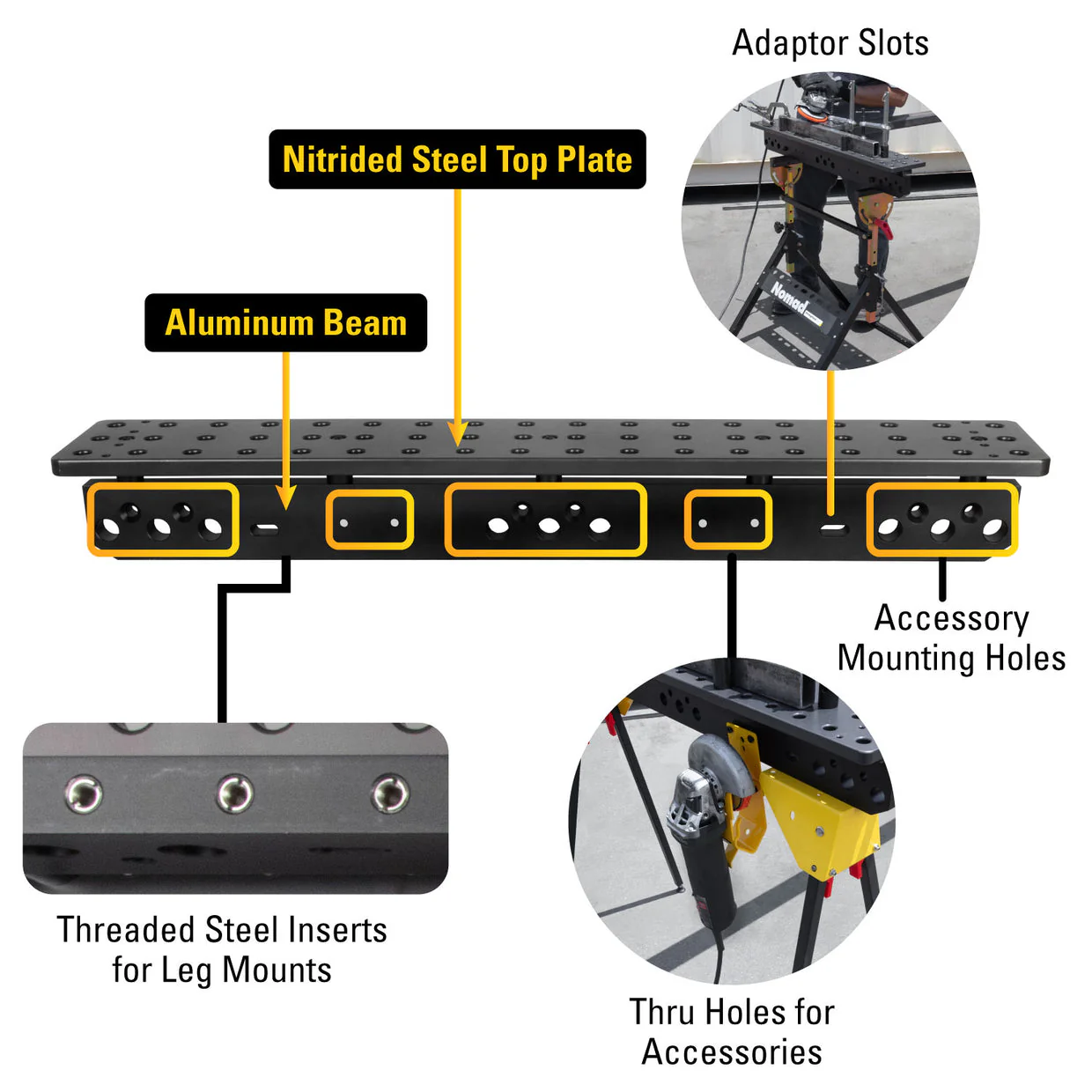 Adaptor Slots

Nitrided Steel Top Plate

Aluminum Beam

Nomad

Accessory Mounting Holes

Threaded Steel Inserts for Leg Mounts

Thru Holes for Accessories