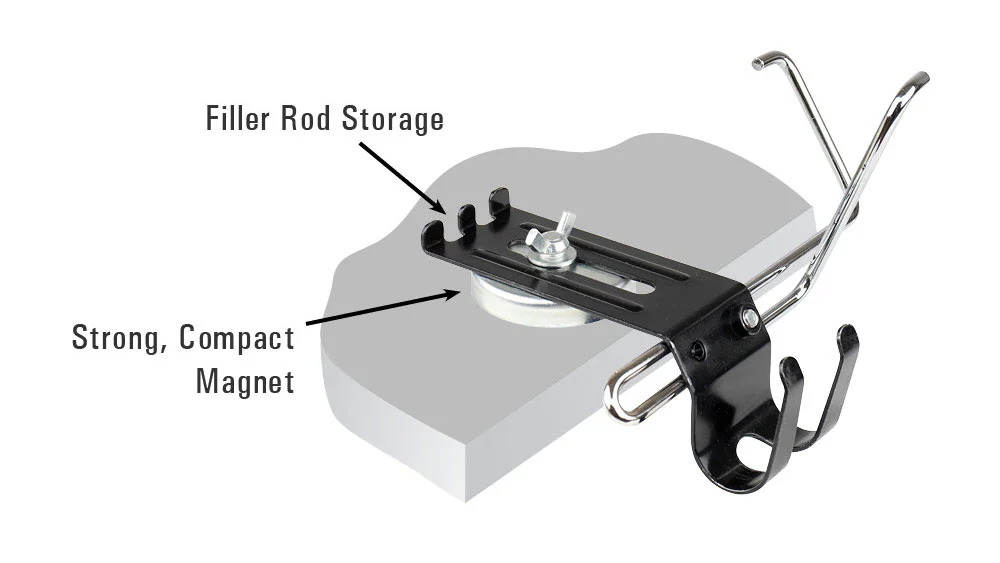 Filler Rod Storage

Strong, Compact Magnet