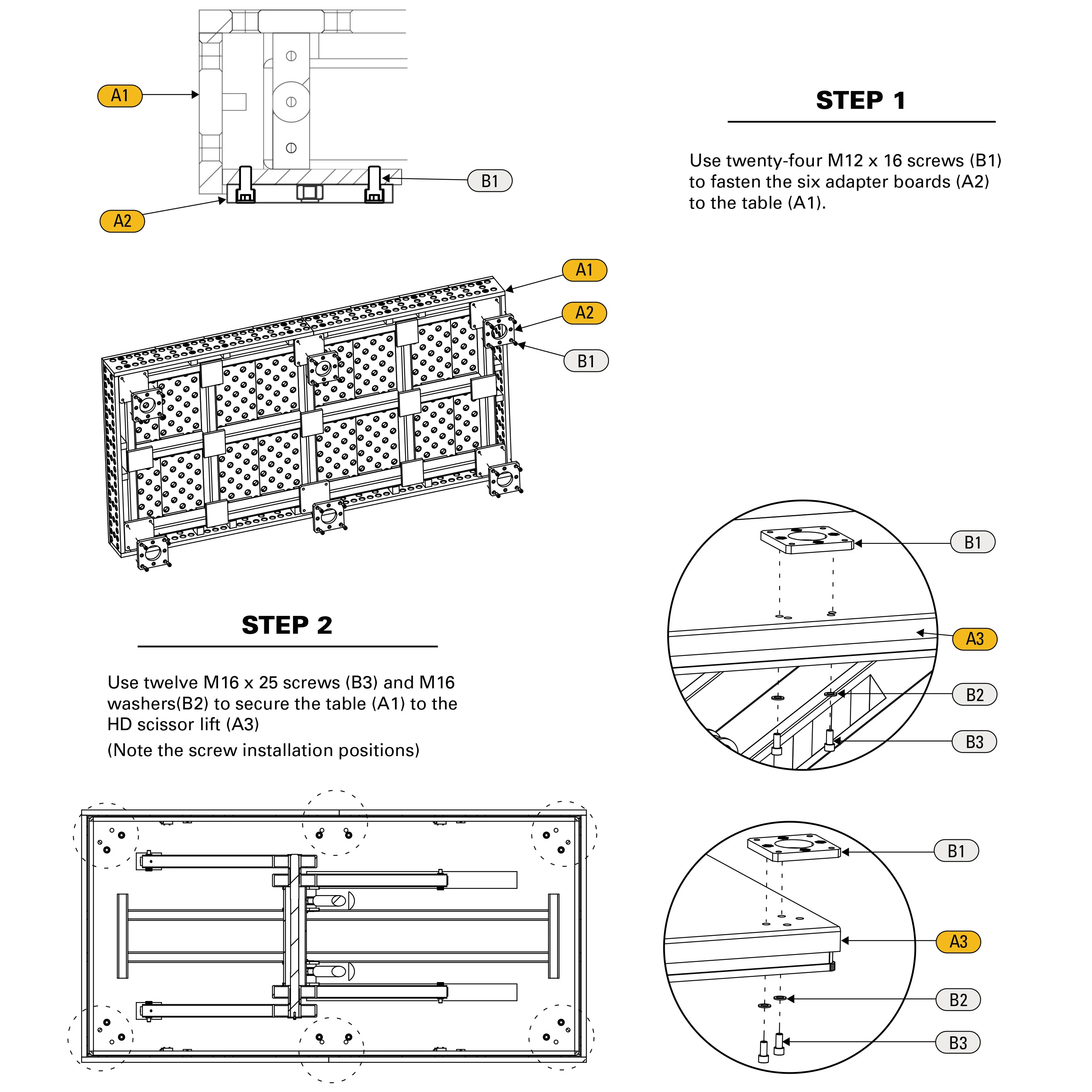 A1

B1

A2

STEP 1

Use twenty-four M12 x 16 screws (B1) to fasten the six adapter boards (A2) to the table (A1).

A1

A2

B1

STEP 2

Use twelve M16 x 25 screws (B3) and M16 washers(B2) to secure the table (A1) to the HD scissor lift (A3)

(Note the screw installation positions)

B1

A3

B2

B3

B1

A3

B2

B3