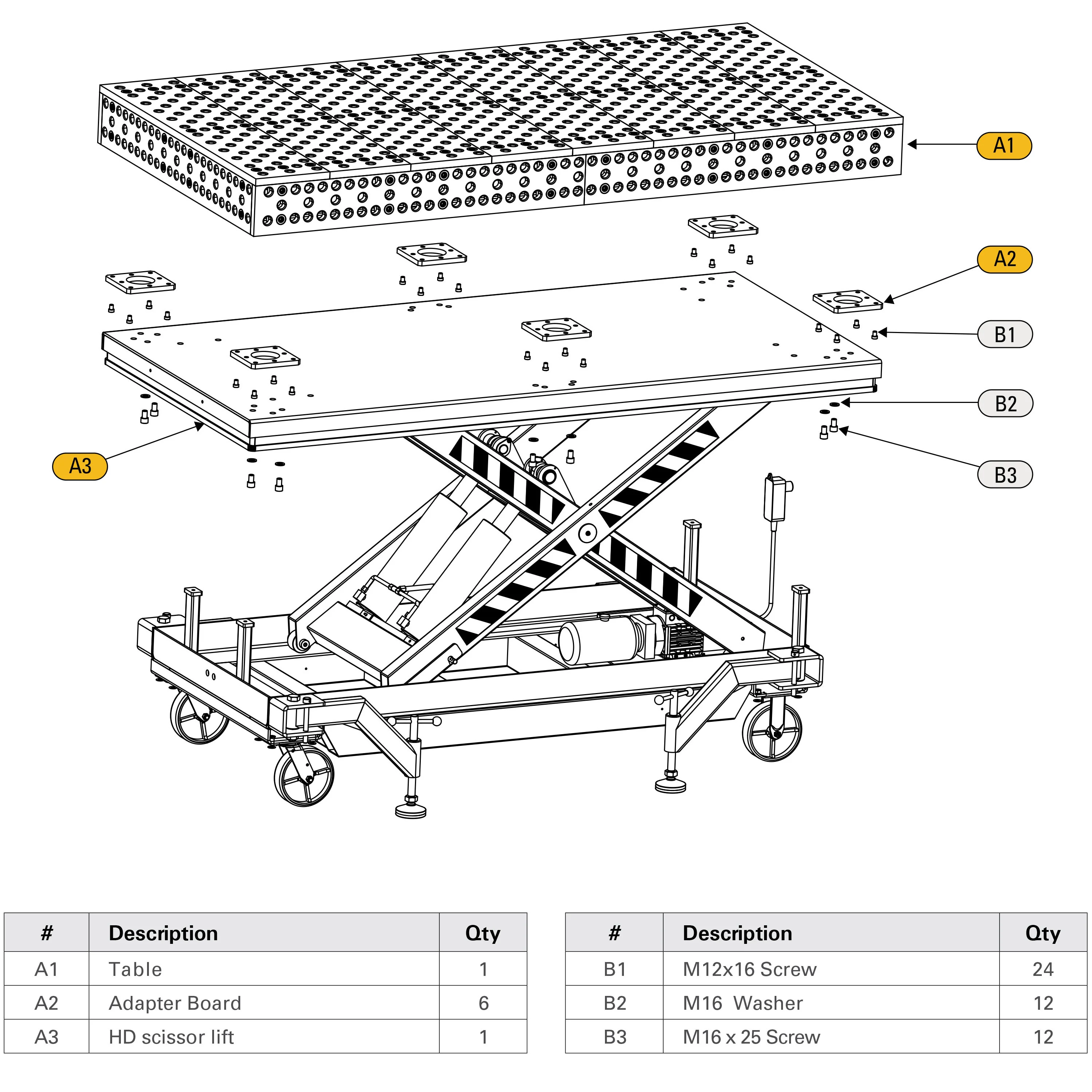 A1

A2

B1

B2

A3

B3

| # | Description | Qty |
|---|---|---|
| A1 | Table | 1 |
| A2 | Adapter Board | 6 |
| A3 | HD scissor lift | 1 |

| # | Description | Qty |
|---|---|---|
| B1 | M12x16 Screw | 24 |
| B2 | M16 Washer | 12 |
| B3 | M16 x 25 Screw | 12 |